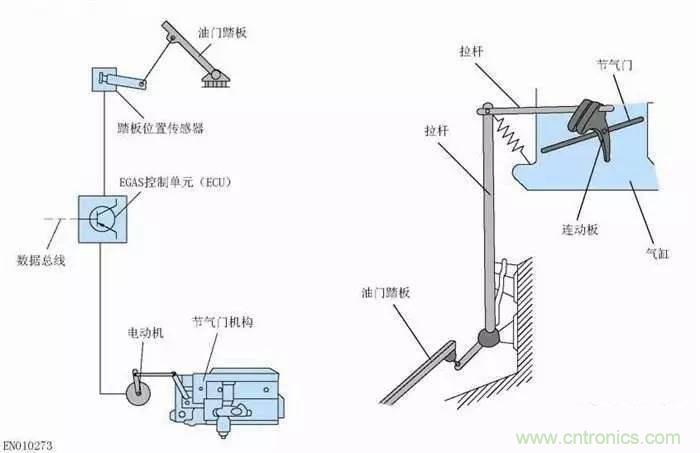 油门踏板

踏板位置传感器

EGAS控制单元（ECU）

数据总线

电动机

节气门机构

EN010273

拉杆

节气门

拉杆

连动板

气缸

油门踏板

www.cntronics.com