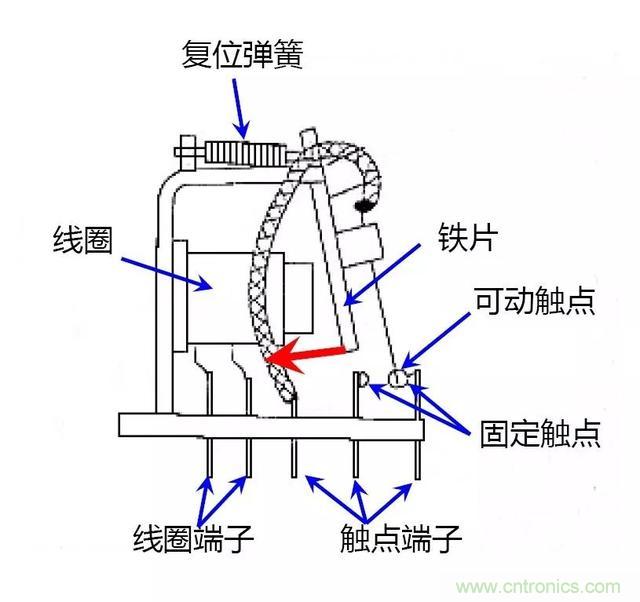 复位弹簧

线圈

铁片

可动触点

固定触点

线圈端子

触点端子

www.cntronics.com