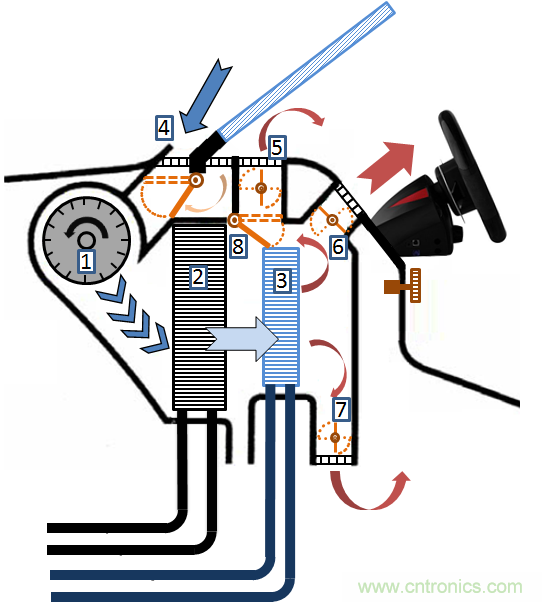 4
5
1
8
6
2
3
7
www.cntronics.com