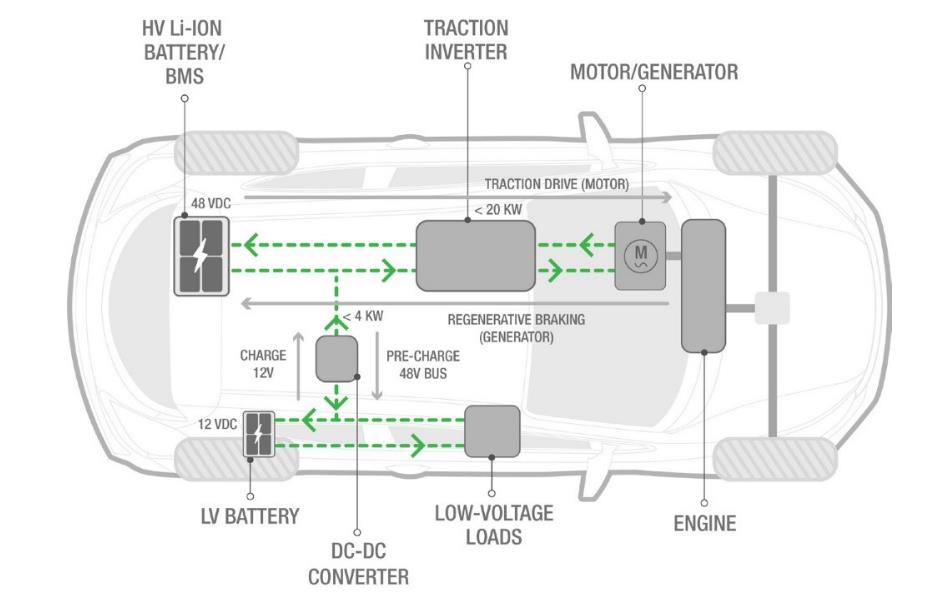 HV Li-ION BATTERY/ BMS

TRACTION INVERTER

MOTOR/GENERATOR

TRACTION DRIVE (MOTOR)

48 VDC

< 20 KW

M

< 4 KW

REGENERATIVE BRAKING (GENERATOR)

CHARGE 12V

PRE-CHARGE 48V BUS

12 VDC

LV BATTERY

DC-DC CONVERTER

LOW-VOLTAGE LOADS

ENGINE