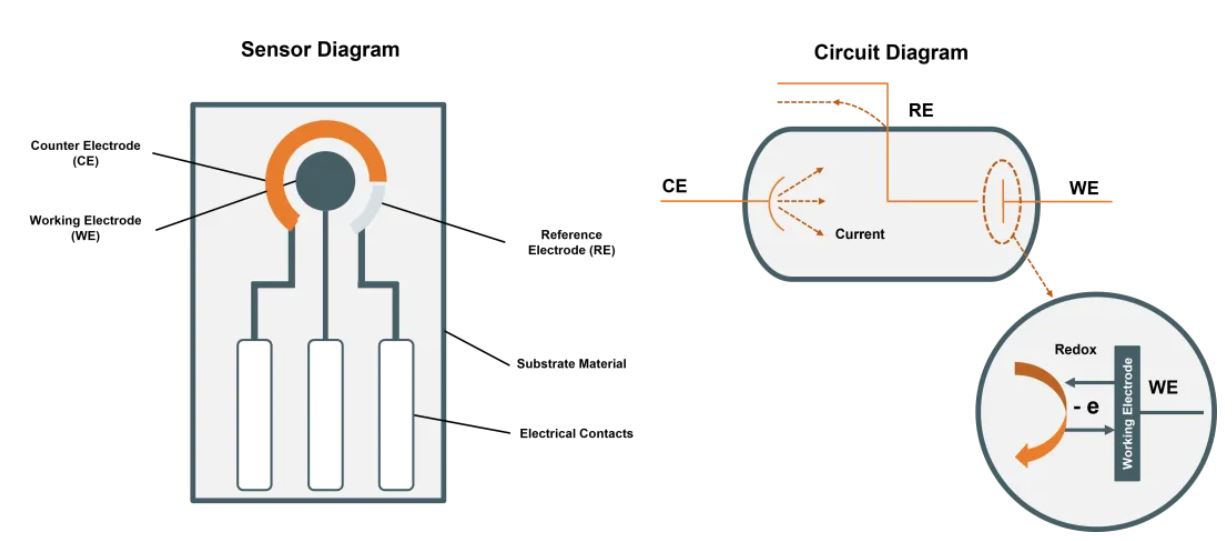 Sensor Diagram

Counter Electrode (CE)

Working Electrode (WE)

Reference Electrode (RE)

Substrate Material

Electrical Contacts

Circuit Diagram

RE

CE

WE

Current

Redox

- e

Working Electrode

WE