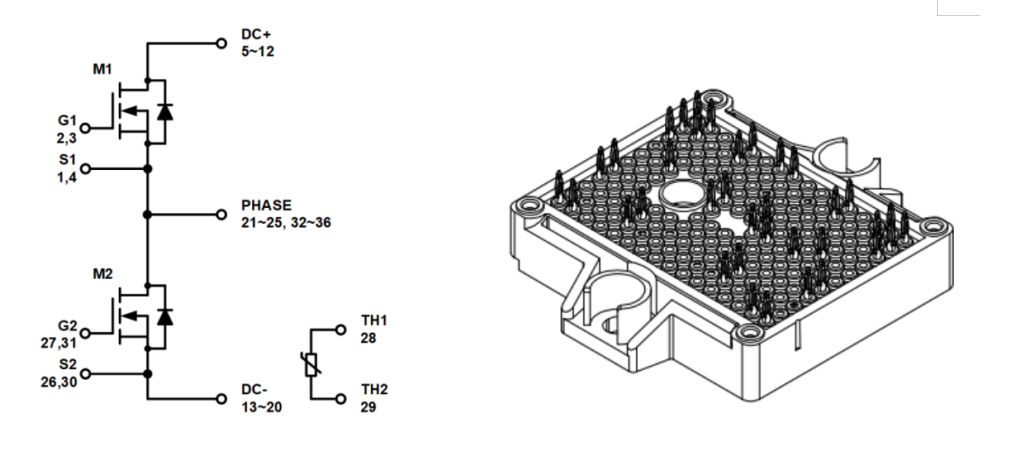 DC+
5~12

M1

G1
2,3

S1
1,4

PHASE
21~25, 32~36

M2

G2
27,31

S2
26,30

DC-
13~20

TH1
28

TH2
29