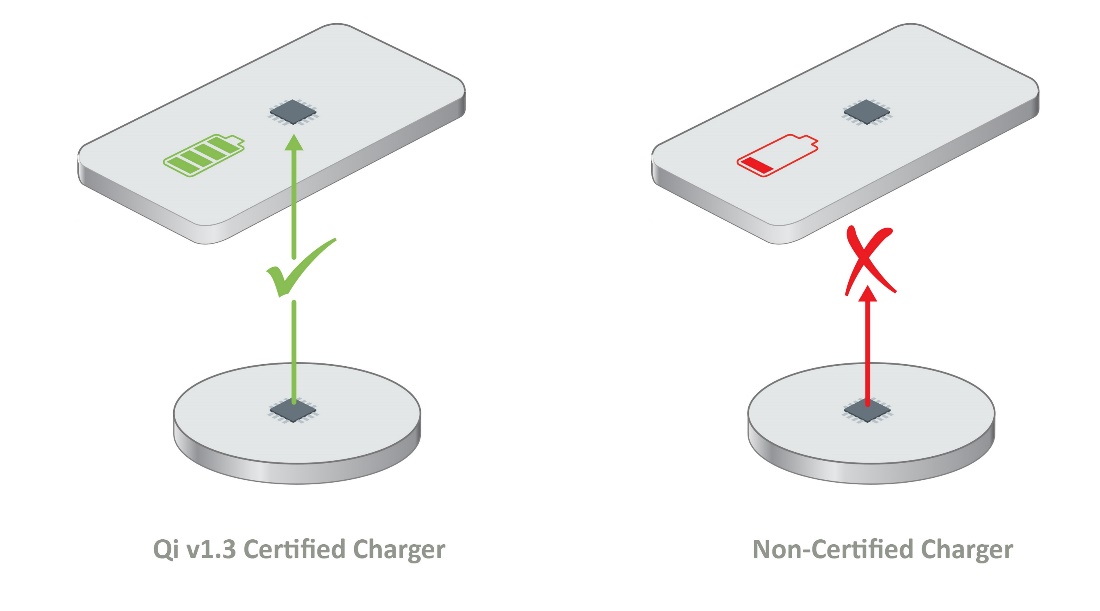 Qi v1.3 Certified Charger

Non-Certified Charger